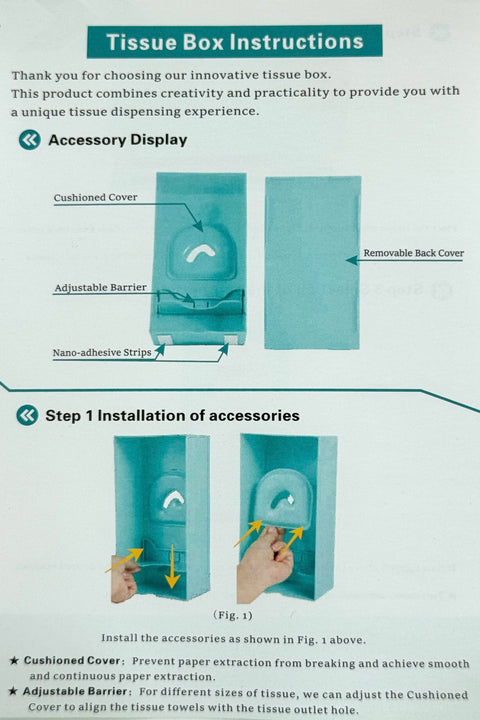 Tissue Box Instructions

Thank you for choosing our innovative tissue box.
This product combines creativity and practicality to provide you with a unique tissue dispensing experience.

Accessory Display

Cushioned Cover

Adjustable Barrier

Nano-adhesive Strips

Removable Back Cover

Step 1 Installation of accessories

(Fig. 1)

Install the accessories as shown in Fig. 1 above.

★ Cushioned Cover: Prevent paper extraction from breaking and achieve smooth and continuous paper extraction.

★ Adjustable Barrier: For different sizes of tissue, we can adjust the Cushioned Cover to align the tissue towels with the tissue outlet hole.